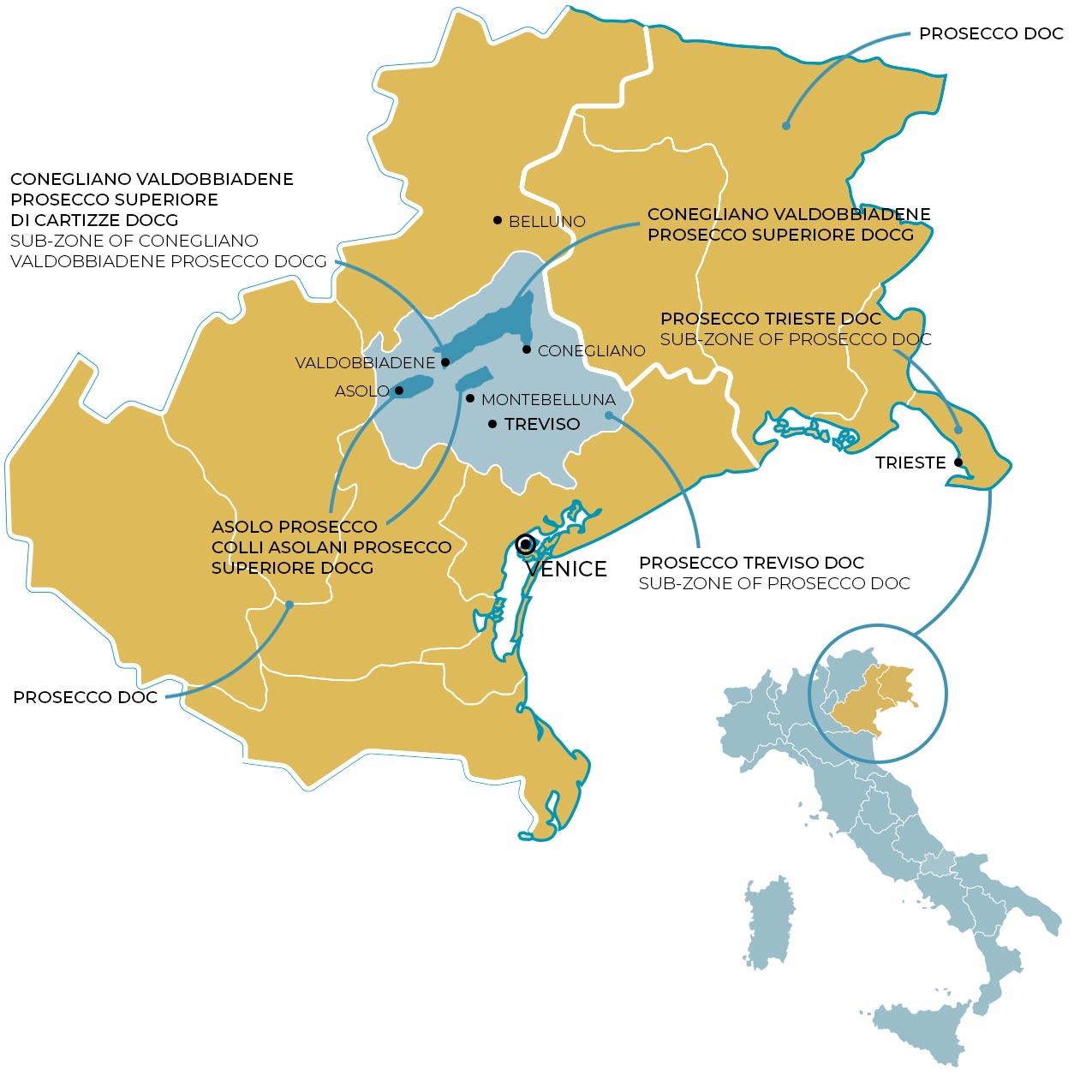 PROSECCO DOC

CONEGLIANO VALDOBBIADENE PROSECCO SUPERIORE DI CARTIZZE DOCG
SUB-ZONE OF CONEGLIANO VALDOBBIADENE PROSECCO DOCG

BELLUNO

CONEGLIANO VALDOBBIADENE PROSECCO SUPERIORE DOCG

PROSECCO TRIESTE DOC
SUB-ZONE OF PROSECCO DOC

VALDOBBIADENE

CONEGLIANO

ASOLO

MONTEBELLUNA

TREVISO

TRIESTE

ASOLO PROSECCO
COLLI ASOLANI PROSECCO SUPERIORE DOCG

VENICE

PROSECCO TREVISO DOC
SUB-ZONE OF PROSECCO DOC

PROSECCO DOC